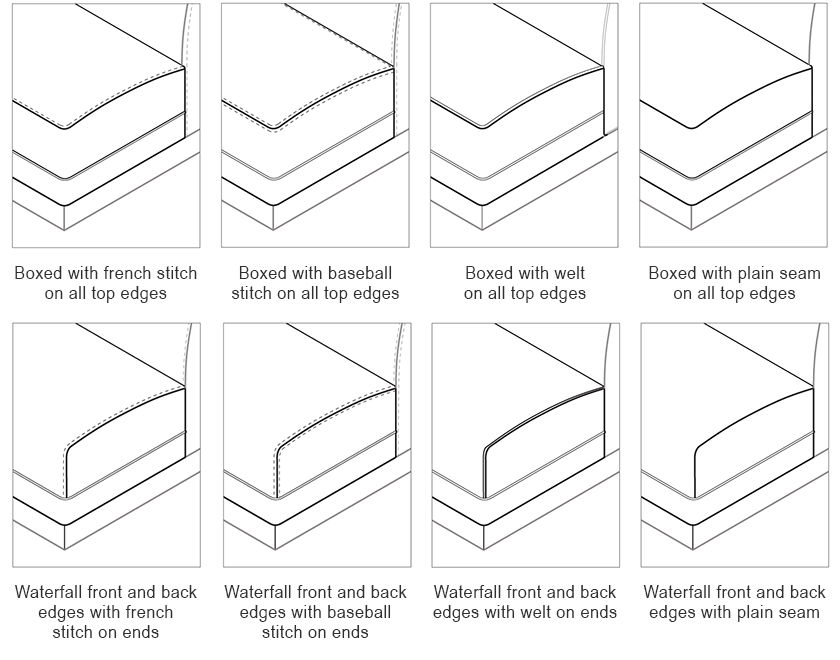 Boxed with french stitch on all top edges

Boxed with baseball stitch on all top edges

Boxed with welt on all top edges

Boxed with plain seam on all top edges

Waterfall front and back edges with french stitch on ends

Waterfall front and back edges with baseball stitch on ends

Waterfall front and back edges with welt on ends

Waterfall front and back edges with plain seam